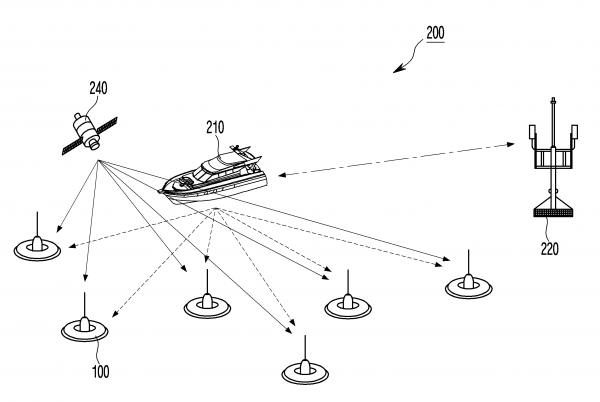 200

240

210

220

100