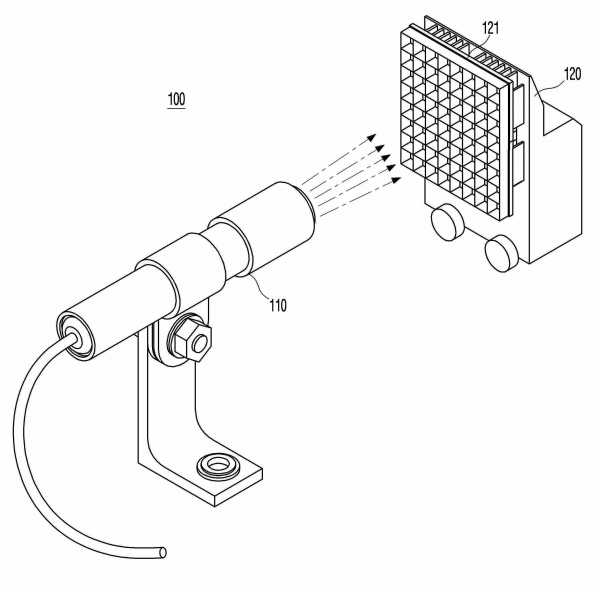 121

120

100

110